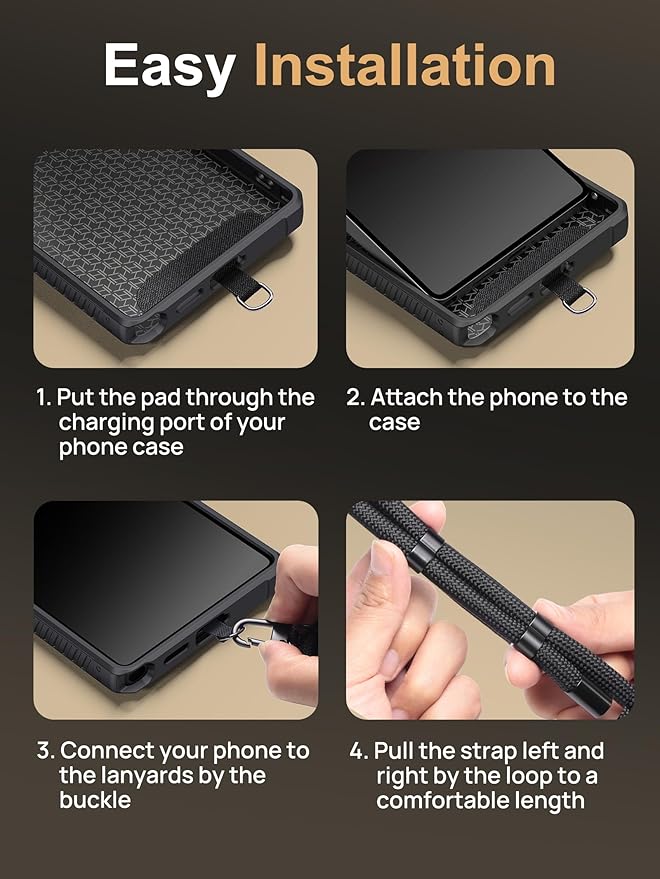 Easy Installation

1. Put the pad through the charging port of your phone case

2. Attach the phone to the case

3. Connect your phone to the lanyards by the buckle

4. Pull the strap left and right by the loop to a comfortable length