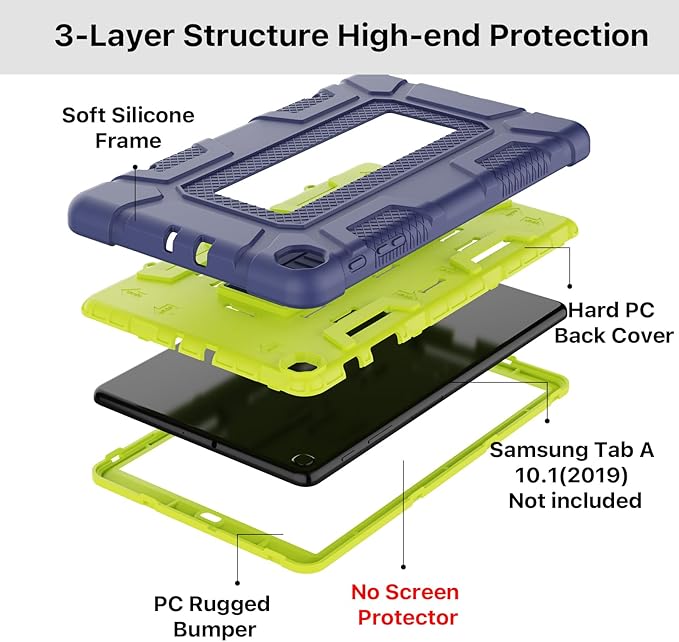 3-Layer Structure High-end Protection

Soft Silicone Frame

Hard PC Back Cover

Samsung Tab A 10.1(2019) Not included

PC Rugged Bumper

No Screen Protector