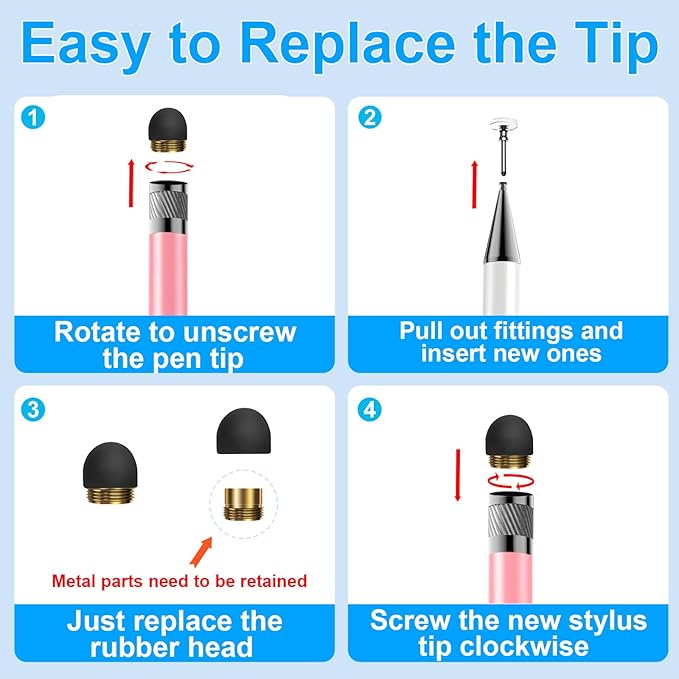 Easy to Replace the Tip

1

Rotate to unscrew the pen tip

2

Pull out fittings and insert new ones

3

Metal parts need to be retained

Just replace the rubber head

4

Screw the new stylus tip clockwise