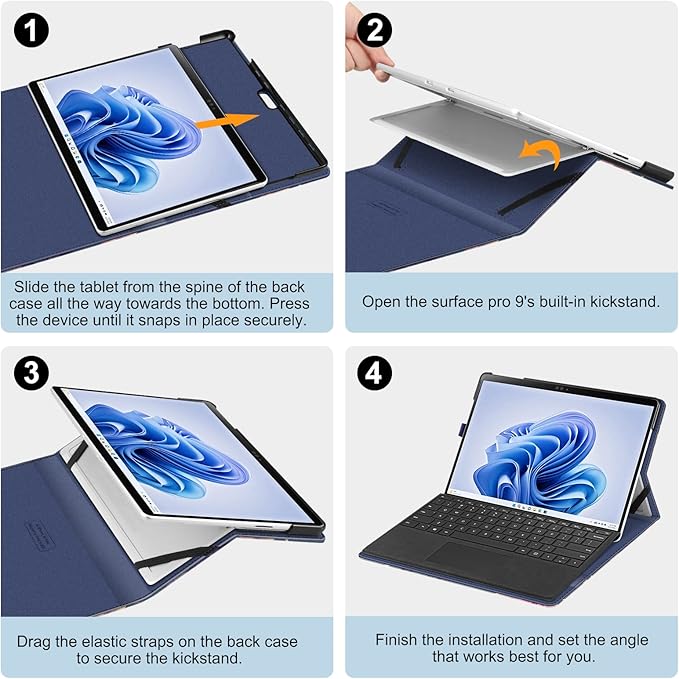 1

Slide the tablet from the spine of the back case all the way towards the bottom. Press the device until it snaps in place securely.

2

Open the surface pro 9's built-in kickstand.

3

Drag the elastic straps on the back case to secure the kickstand.

4

Finish the installation and set the angle that works best for you.