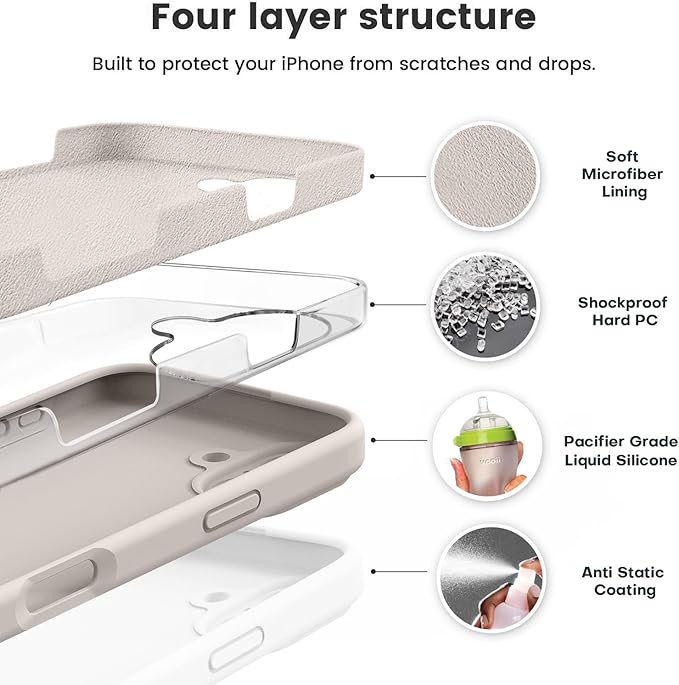 Four layer structure

Built to protect your iPhone from scratches and drops.

Soft Microfiber Lining

Shockproof Hard PC

Pacifier Grade Liquid Silicone

Anti Static Coating