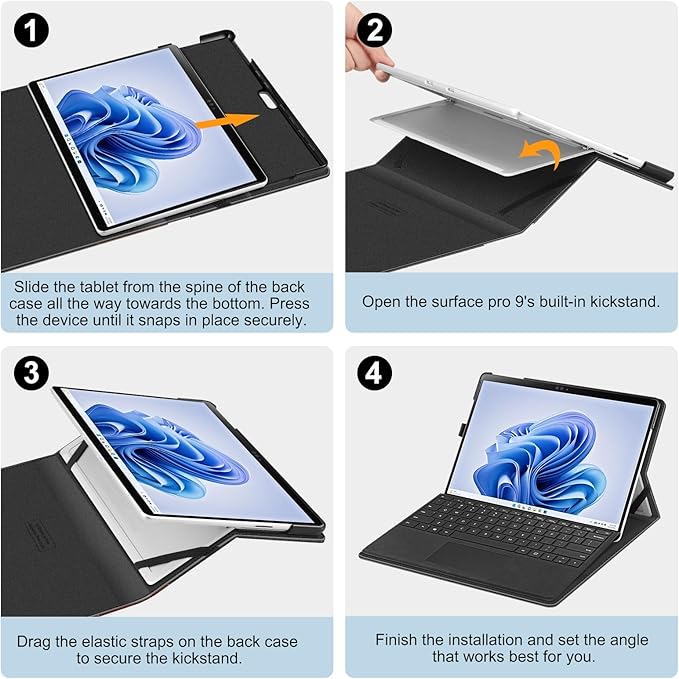 1

Slide the tablet from the spine of the back case all the way towards the bottom. Press the device until it snaps in place securely.

2

Open the surface pro 9's built-in kickstand.

3

Drag the elastic straps on the back case to secure the kickstand.

4

Finish the installation and set the angle that works best for you.