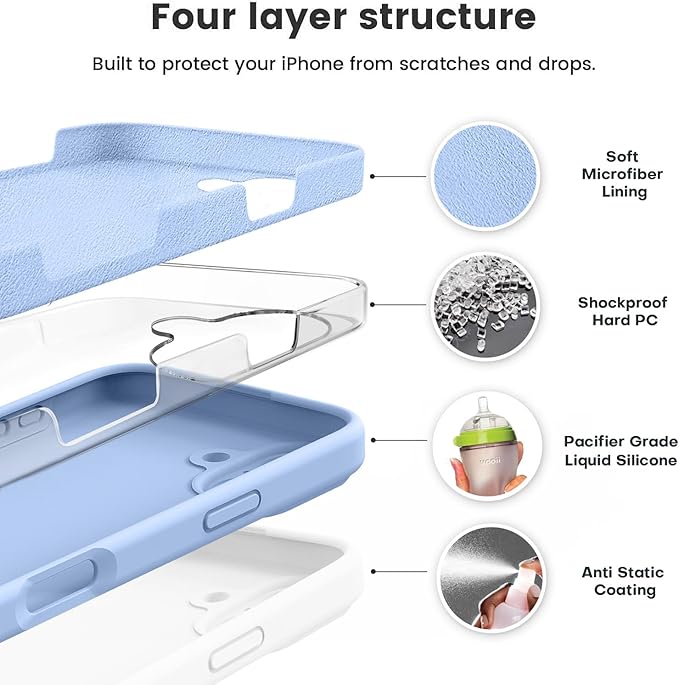 Four layer structure

Built to protect your iPhone from scratches and drops.

Soft Microfiber Lining

Shockproof Hard PC

Pacifier Grade Liquid Silicone

Anti Static Coating