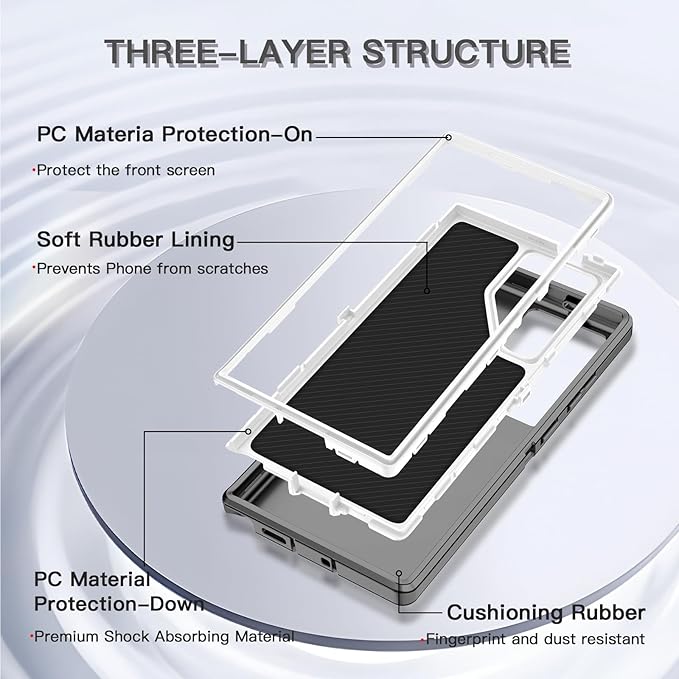 THREE-LAYER STRUCTURE

PC Materia Protection-On

·Protect the front screen

Soft Rubber Lining

·Prevents Phone from scratches

PC Material Protection-Down

·Premium Shock Absorbing Material

Cushioning Rubber

·Fingerprint and dust resistant