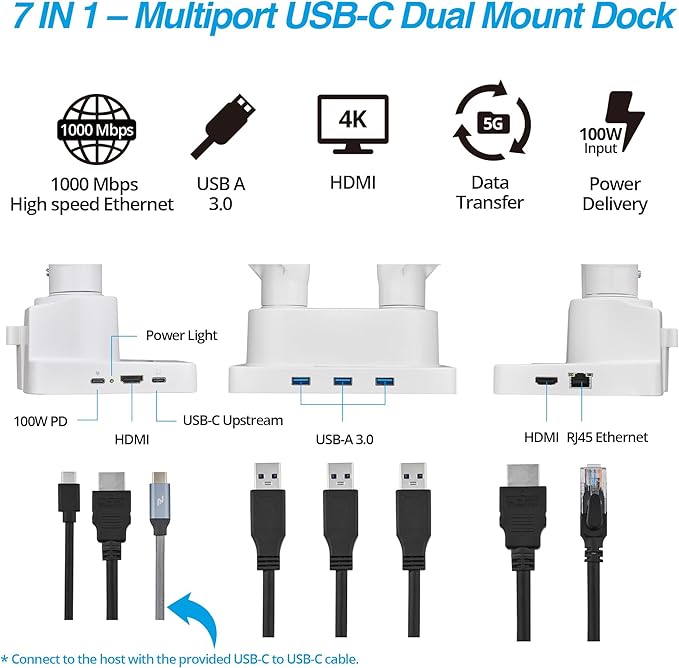 7 IN 1 – Multiport USB-C Dual Mount Dock

1000 Mbps

1000 Mbps
High speed Ethernet

USB A
3.0

4K

HDMI

5G

Data
Transfer

100W
Input

Power
Delivery

Power Light

100W PD

HDMI

USB-C Upstream

USB-A 3.0

HDMI

RJ45 Ethernet

* Connect to the host with the provided USB-C to USB-C cable.