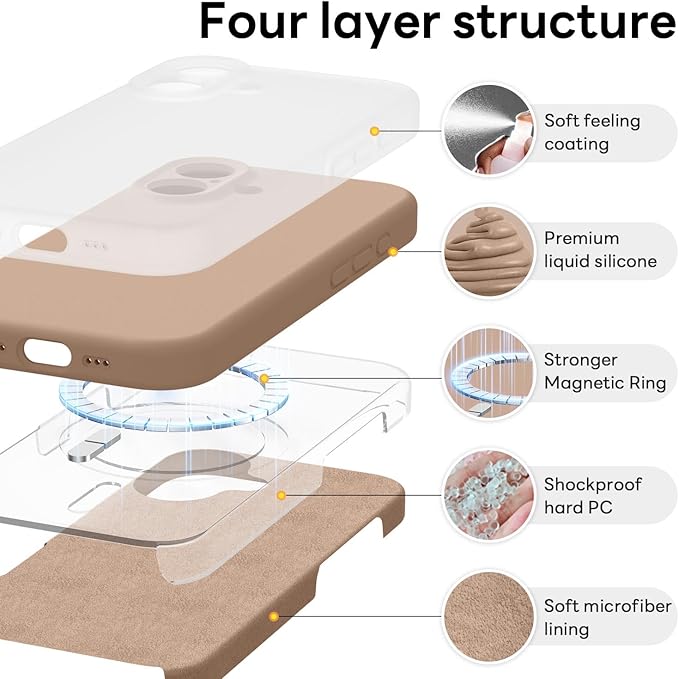 Four layer structure

Soft feeling coating

Premium liquid silicone

Stronger Magnetic Ring

Shockproof hard PC

Soft microfiber lining