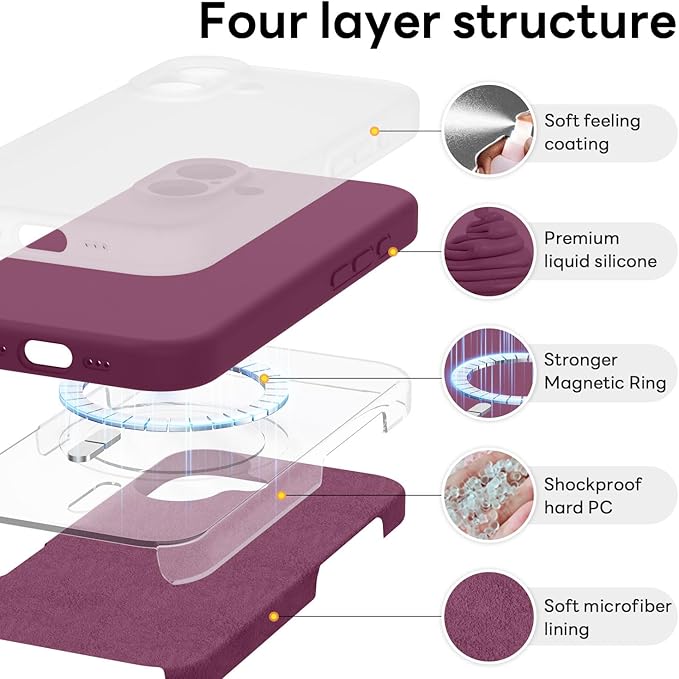 Four layer structure

Soft feeling coating

Premium liquid silicone

Stronger Magnetic Ring

Shockproof hard PC

Soft microfiber lining