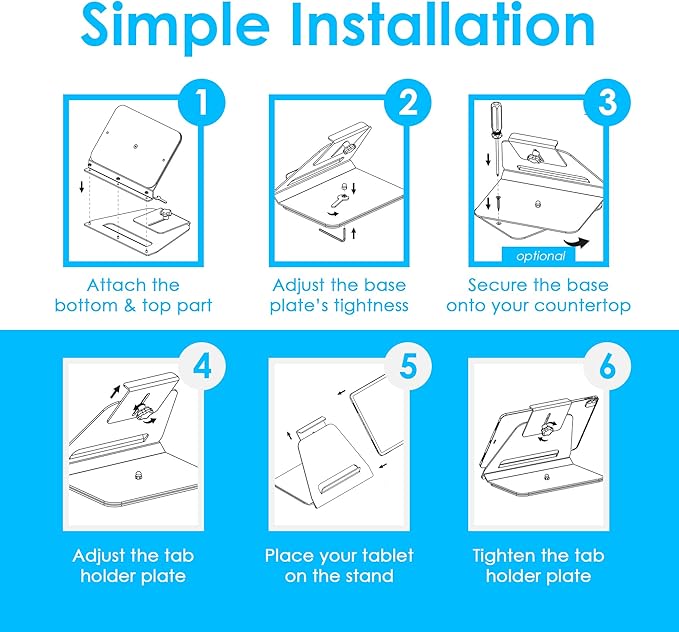 Simple Installation

1

Attach the bottom & top part

2

Adjust the base plate's tightness

3

optional

Secure the base onto your countertop

4

Adjust the tab holder plate

5

Place your tablet on the stand

6

Tighten the tab holder plate