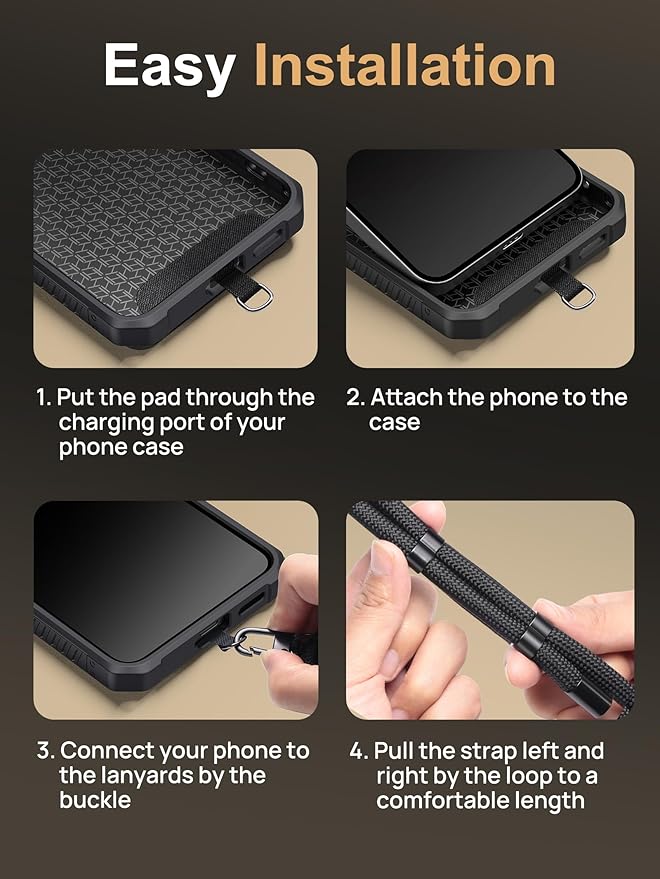 Easy Installation

1. Put the pad through the charging port of your phone case

2. Attach the phone to the case

3. Connect your phone to the lanyards by the buckle

4. Pull the strap left and right by the loop to a comfortable length