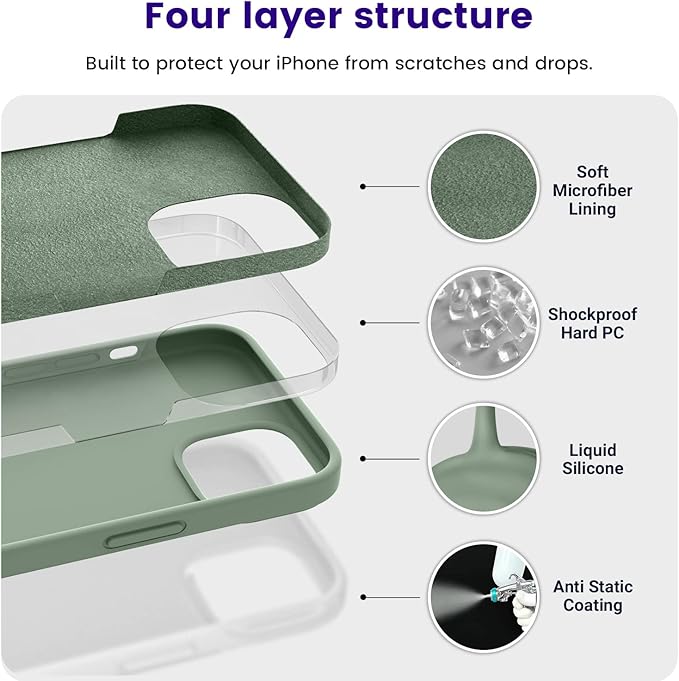 Four layer structure

Built to protect your iPhone from scratches and drops.

Soft Microfiber Lining

Shockproof Hard PC

Liquid Silicone

Anti Static Coating