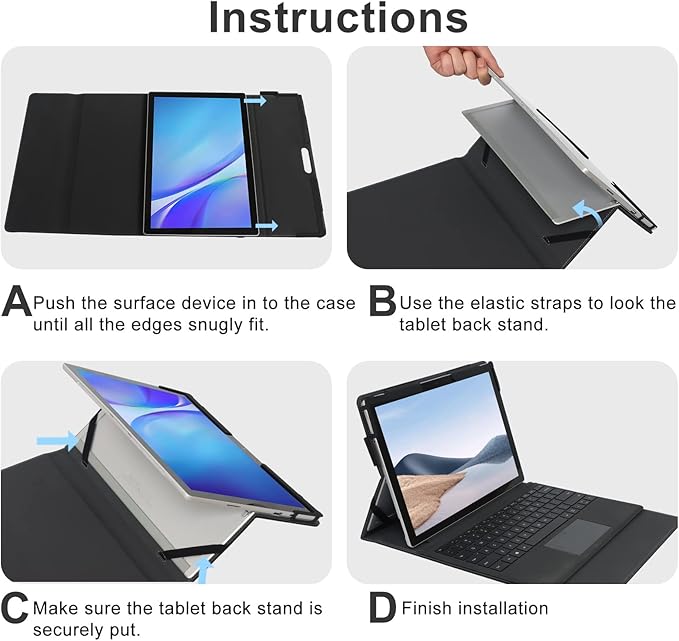 Instructions

A Push the surface device in to the case until all the edges snugly fit.

B Use the elastic straps to look the tablet back stand.

C Make sure the tablet back stand is securely put.

D Finish installation