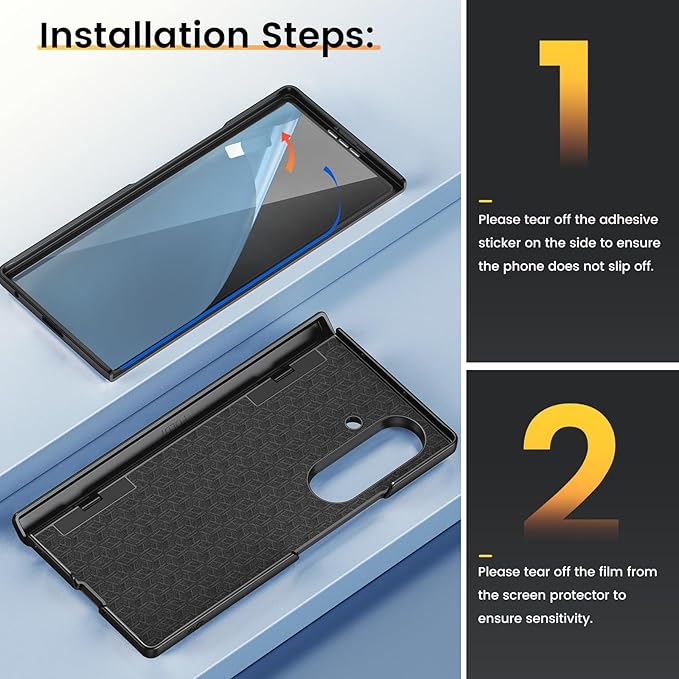 Installation Steps:

1

Please tear off the adhesive sticker on the side to ensure the phone does not slip off.

2

Please tear off the film from the screen protector to ensure sensitivity.