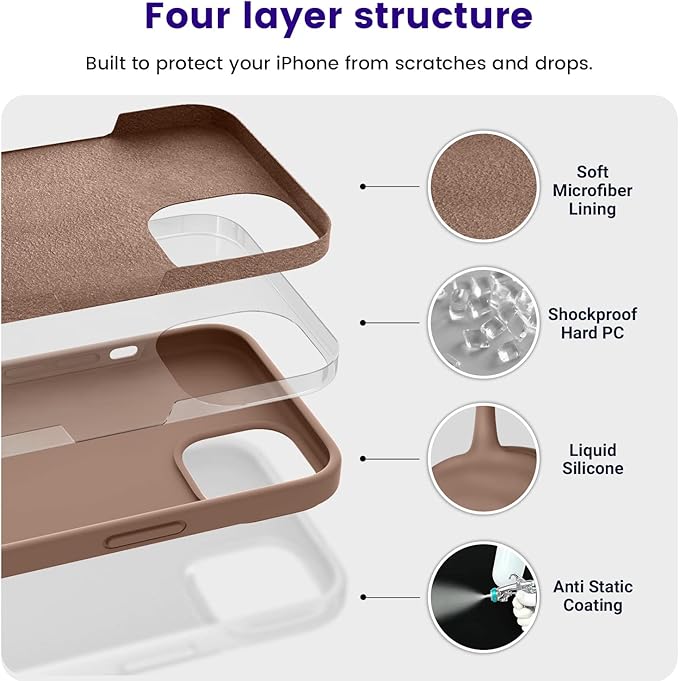 Four layer structure

Built to protect your iPhone from scratches and drops.

Soft Microfiber Lining

Shockproof Hard PC

Liquid Silicone

Anti Static Coating