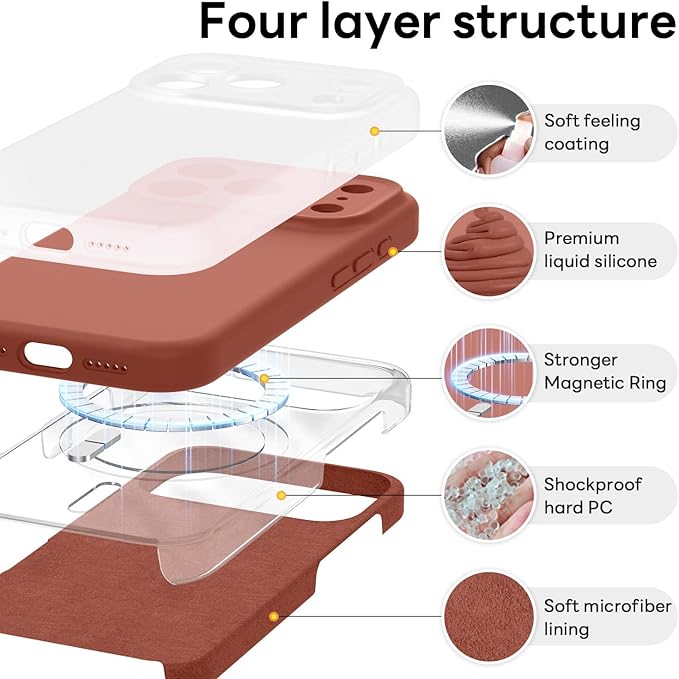 Four layer structure

Soft feeling coating

Premium liquid silicone

Stronger Magnetic Ring

Shockproof hard PC

Soft microfiber lining