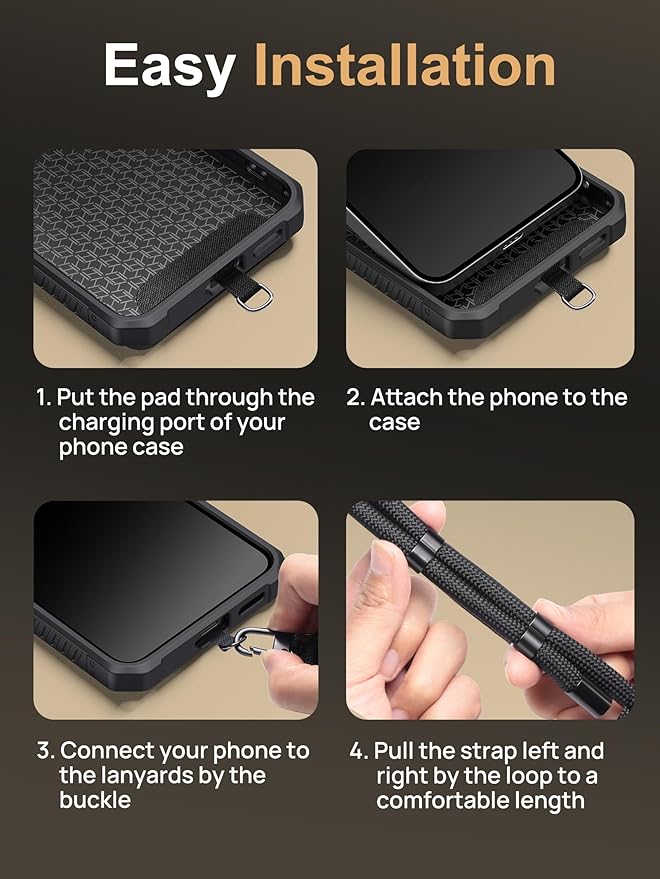 Easy Installation

1. Put the pad through the charging port of your phone case

2. Attach the phone to the case

3. Connect your phone to the lanyards by the buckle

4. Pull the strap left and right by the loop to a comfortable length