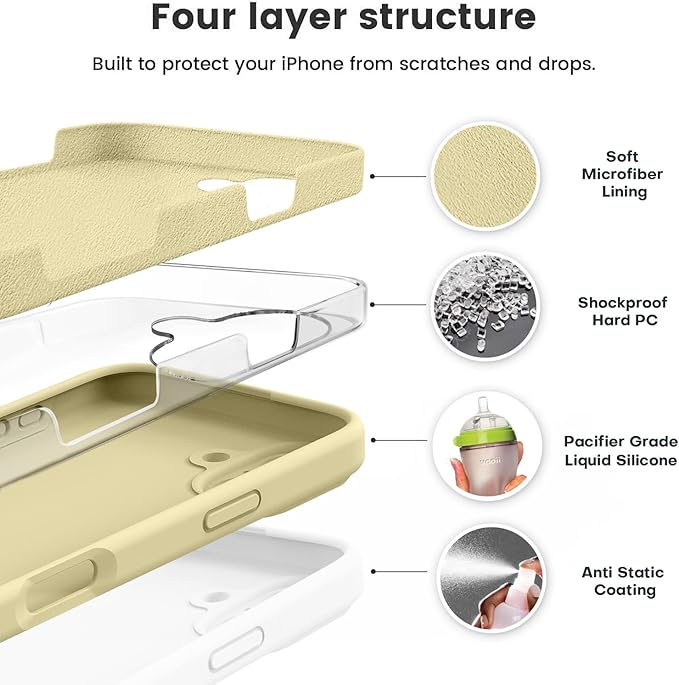 Four layer structure

Built to protect your iPhone from scratches and drops.

Soft Microfiber Lining

Shockproof Hard PC

Pacifier Grade Liquid Silicone

Anti Static Coating