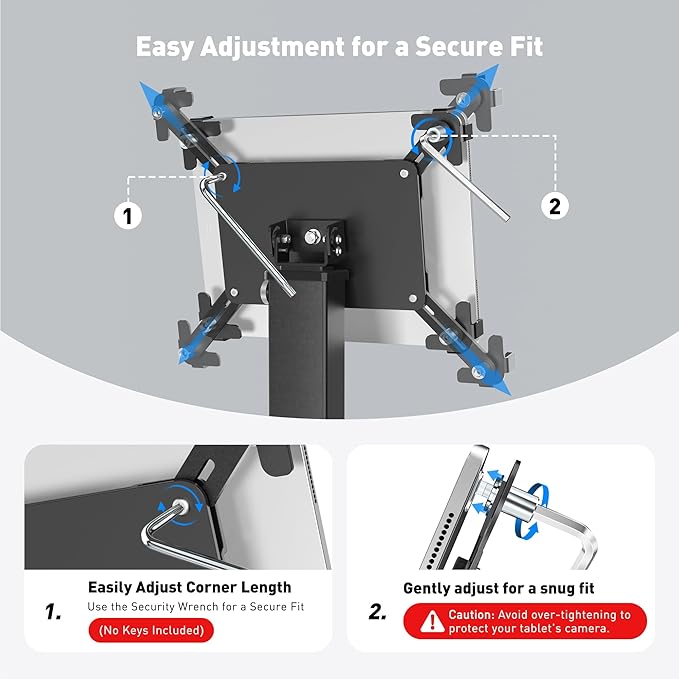 Easy Adjustment for a Secure Fit

1

2

1. Easily Adjust Corner Length
Use the Security Wrench for a Secure Fit
(No Keys Included)

2. Gently adjust for a snug fit
Caution: Avoid over-tightening to protect your tablet's camera.