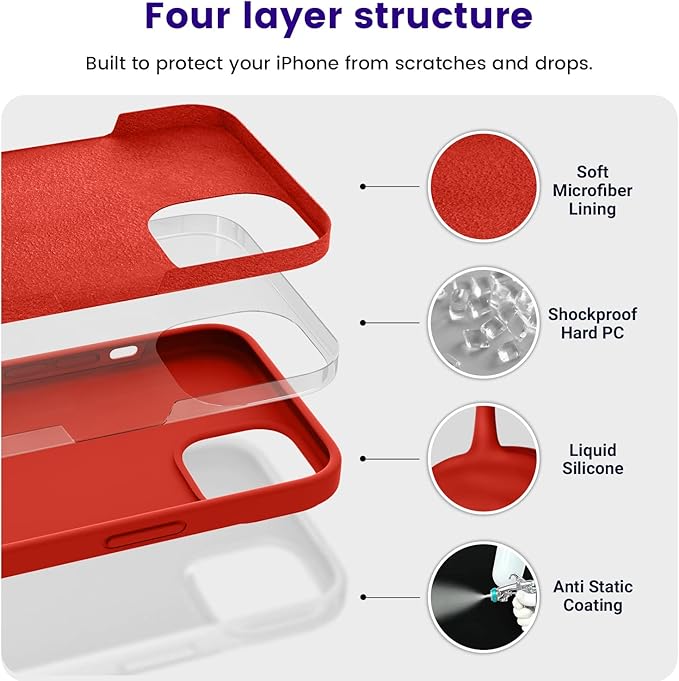 Four layer structure

Built to protect your iPhone from scratches and drops.

Soft Microfiber Lining

Shockproof Hard PC

Liquid Silicone

Anti Static Coating