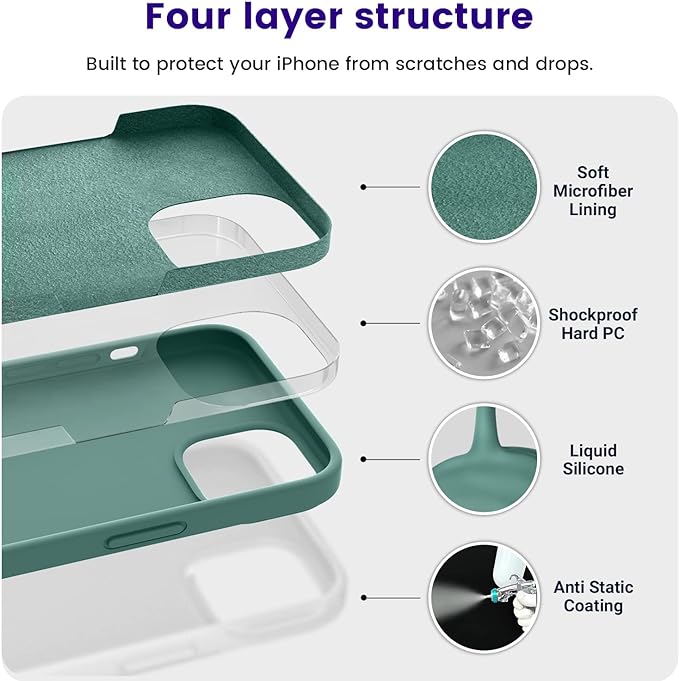 Four layer structure

Built to protect your iPhone from scratches and drops.

Soft Microfiber Lining

Shockproof Hard PC

Liquid Silicone

Anti Static Coating