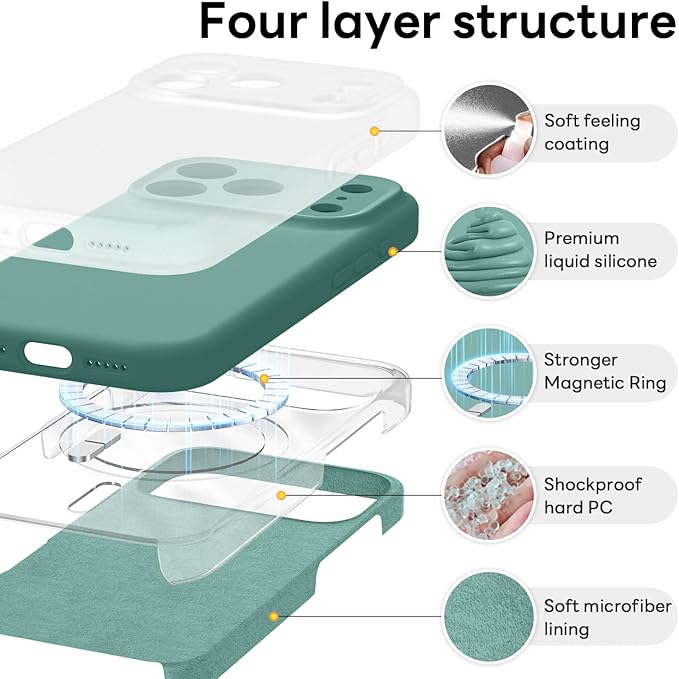 Four layer structure

Soft feeling coating

Premium liquid silicone

Stronger Magnetic Ring

Shockproof hard PC

Soft microfiber lining