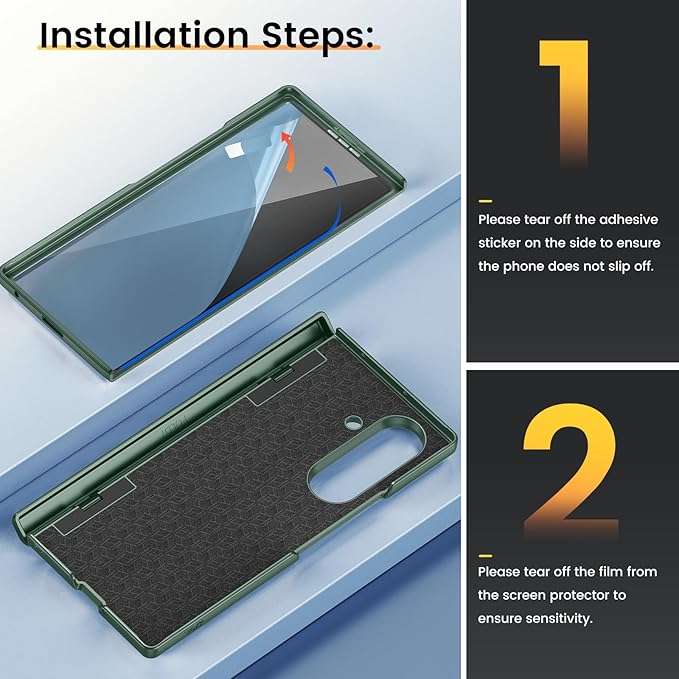 Installation Steps:

1

Please tear off the adhesive sticker on the side to ensure the phone does not slip off.

2

Please tear off the film from the screen protector to ensure sensitivity.