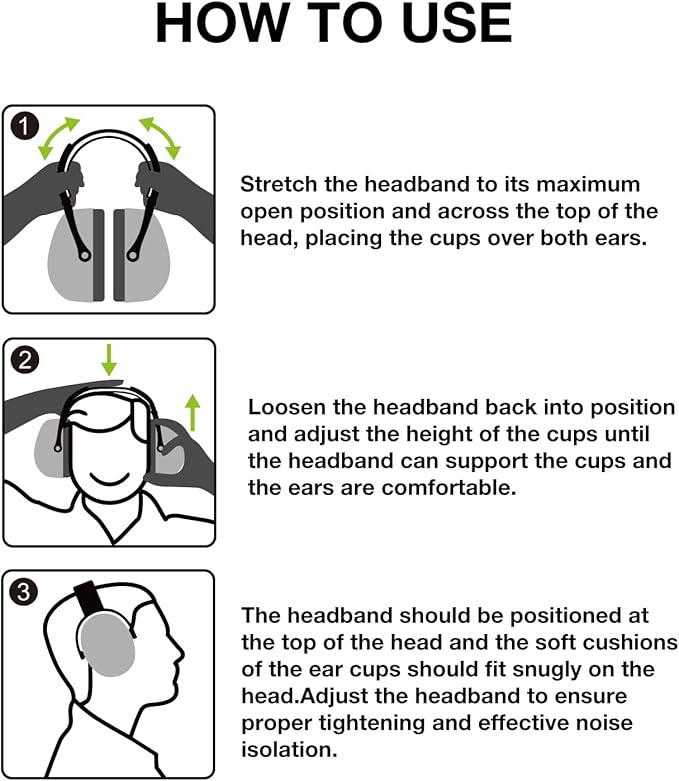 HOW TO USE

1

Stretch the headband to its maximum open position and across the top of the head, placing the cups over both ears.

2

Loosen the headband back into position and adjust the height of the cups until the headband can support the cups and the ears are comfortable.

3

The headband should be positioned at the top of the head and the soft cushions of the ear cups should fit snugly on the head.Adjust the headband to ensure proper tightening and effective noise isolation.