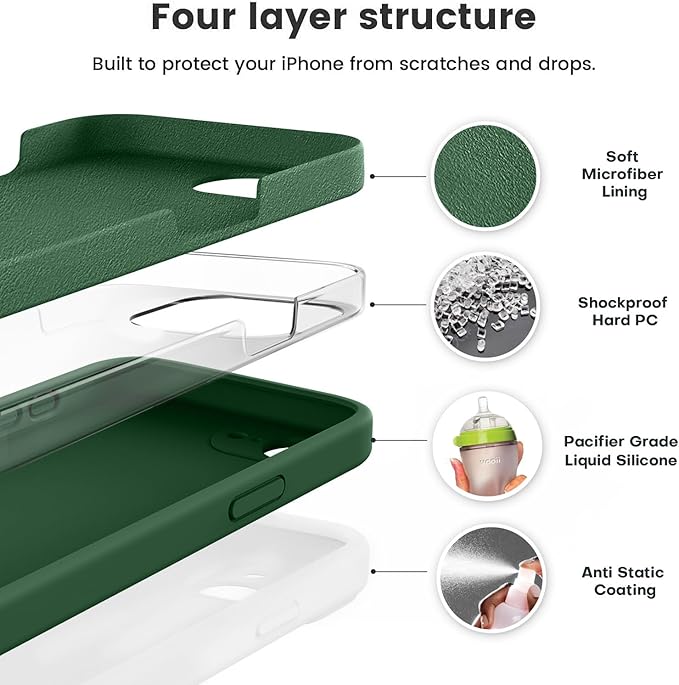 Four layer structure

Built to protect your iPhone from scratches and drops.

Soft Microfiber Lining

Shockproof Hard PC

Pacifier Grade Liquid Silicone

Anti Static Coating