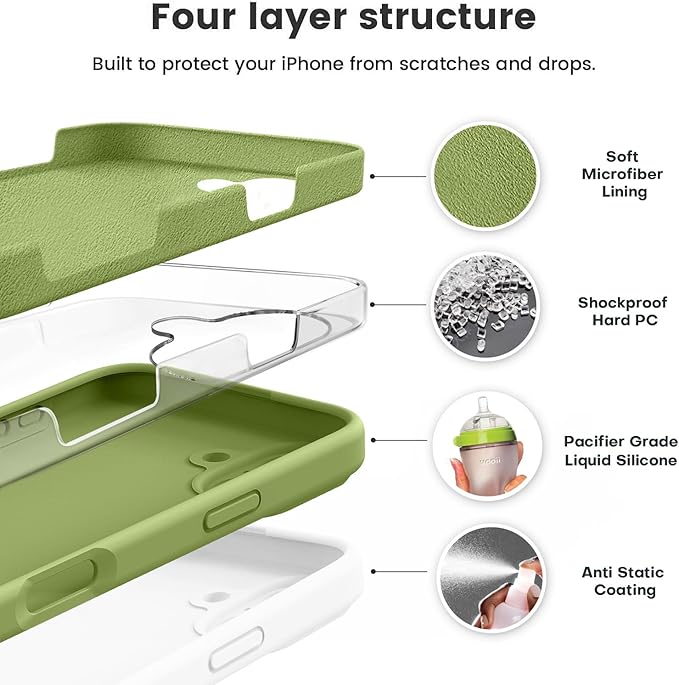 Four layer structure

Built to protect your iPhone from scratches and drops.

Soft Microfiber Lining

Shockproof Hard PC

Pacifier Grade Liquid Silicone

Anti Static Coating