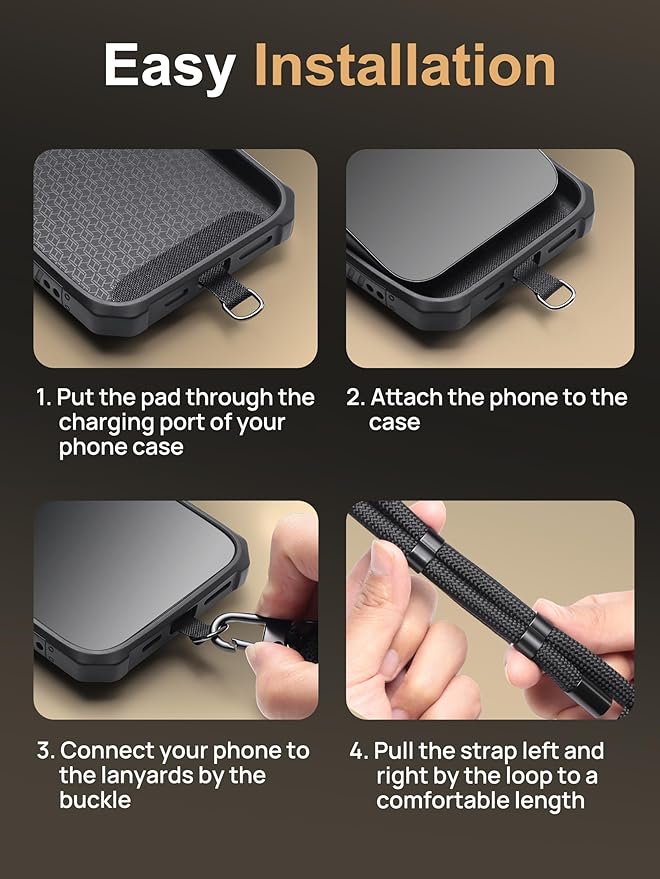 Easy Installation

1. Put the pad through the charging port of your phone case

2. Attach the phone to the case

3. Connect your phone to the lanyards by the buckle

4. Pull the strap left and right by the loop to a comfortable length