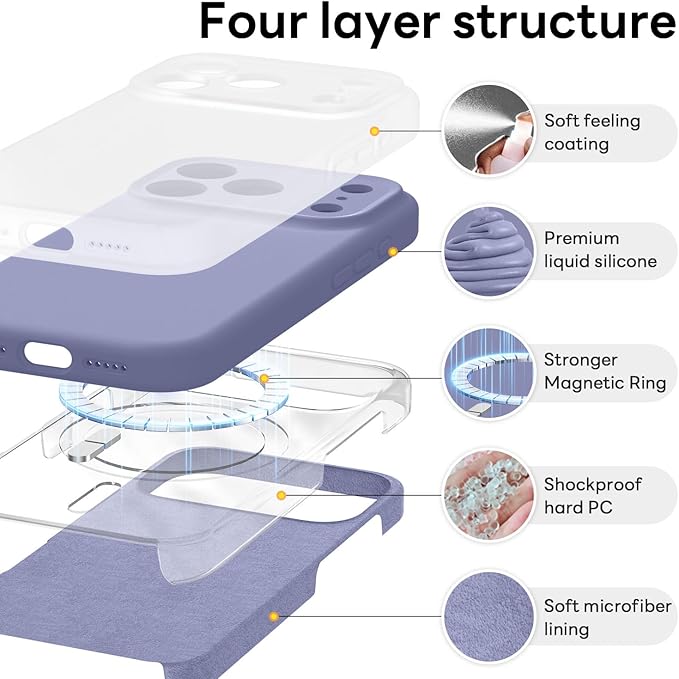 Four layer structure

Soft feeling coating

Premium liquid silicone

Stronger Magnetic Ring

Shockproof hard PC

Soft microfiber lining