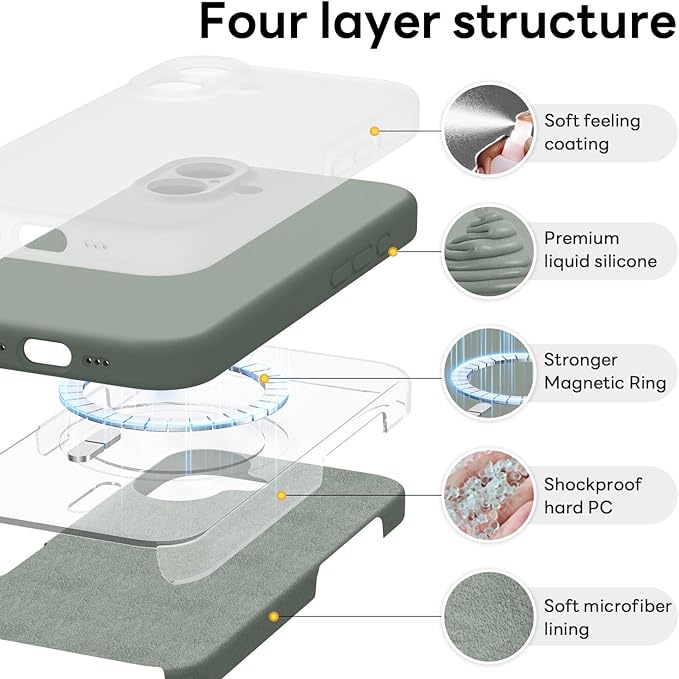 Four layer structure

Soft feeling coating

Premium liquid silicone

Stronger Magnetic Ring

Shockproof hard PC

Soft microfiber lining