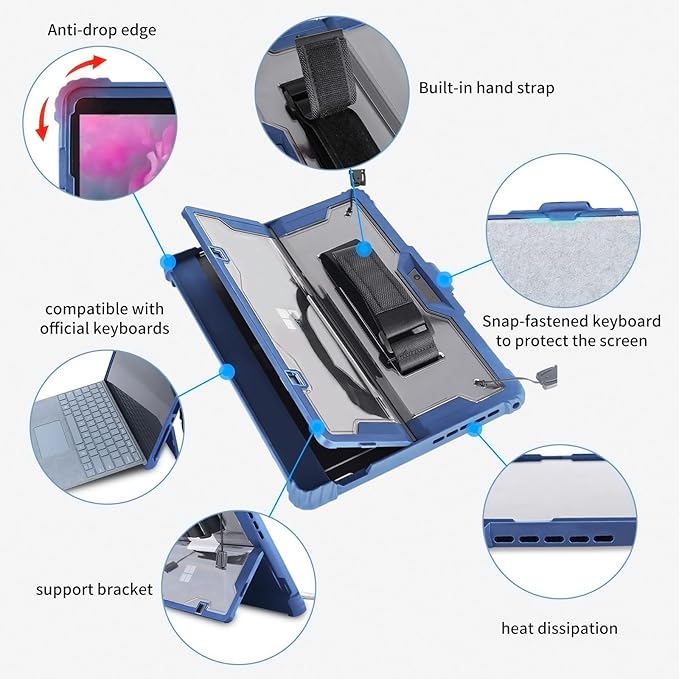 Anti-drop edge

Built-in hand strap

compatible with official keyboards

Snap-fastened keyboard to protect the screen

support bracket

heat dissipation