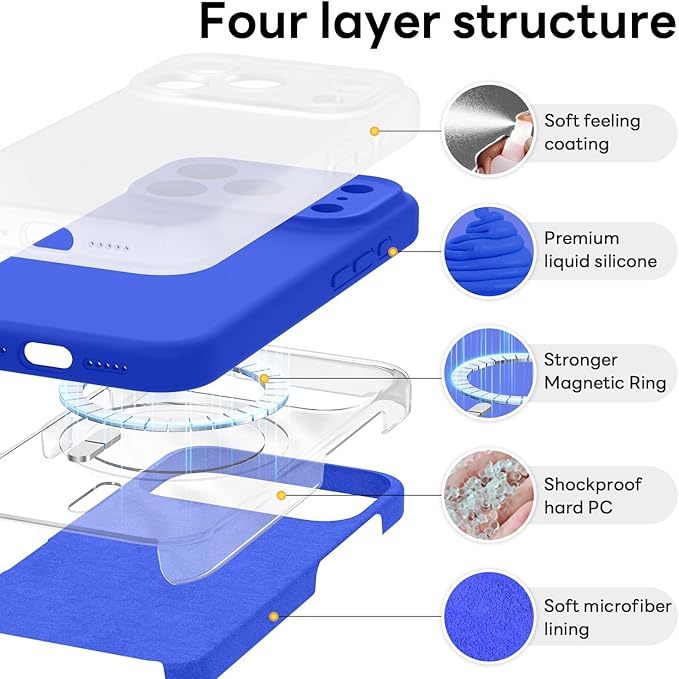 Four layer structure

Soft feeling coating

Premium liquid silicone

Stronger Magnetic Ring

Shockproof hard PC

Soft microfiber lining