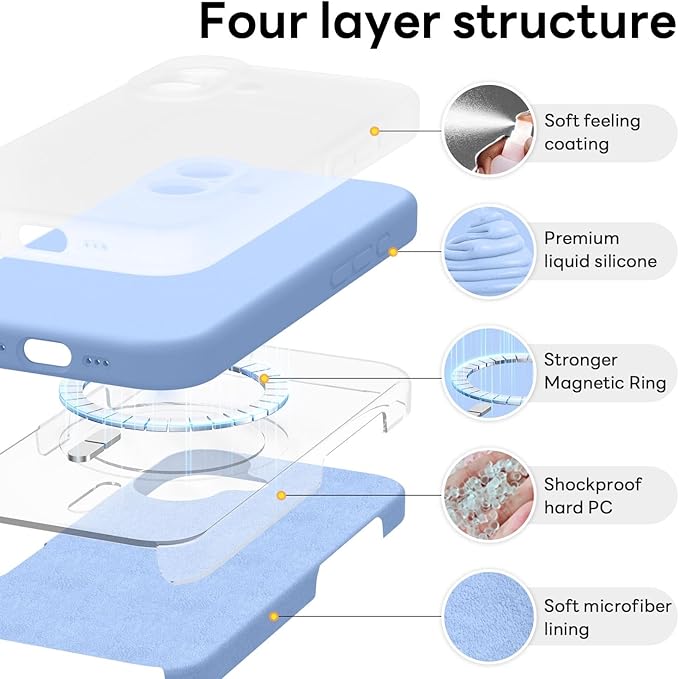 Four layer structure

Soft feeling coating

Premium liquid silicone

Stronger Magnetic Ring

Shockproof hard PC

Soft microfiber lining