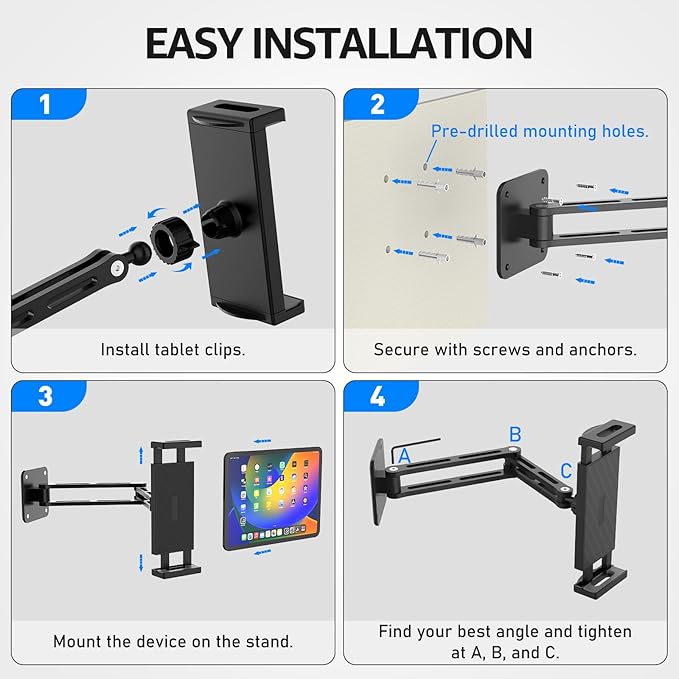 EASY INSTALLATION

1

Install tablet clips.

2

Pre-drilled mounting holes.

Secure with screws and anchors.

3

Mount the device on the stand.

4

A

B

C

Find your best angle and tighten at A, B, and C.