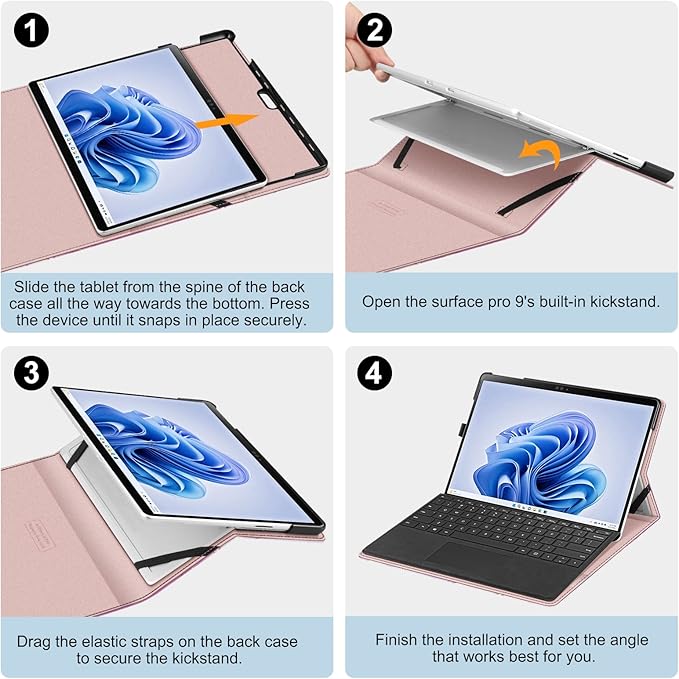 1

Slide the tablet from the spine of the back case all the way towards the bottom. Press the device until it snaps in place securely.

2

Open the surface pro 9's built-in kickstand.

3

Drag the elastic straps on the back case to secure the kickstand.

4

Finish the installation and set the angle that works best for you.