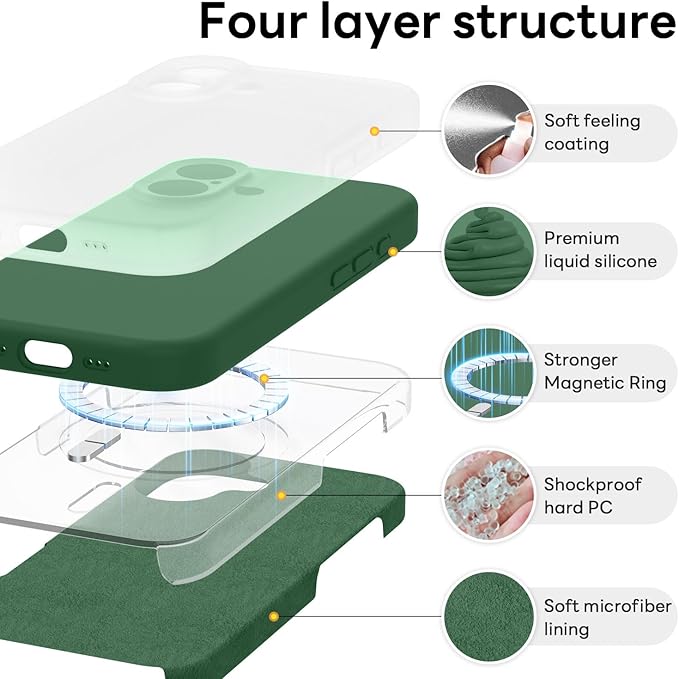 Four layer structure

Soft feeling coating

Premium liquid silicone

Stronger Magnetic Ring

Shockproof hard PC

Soft microfiber lining