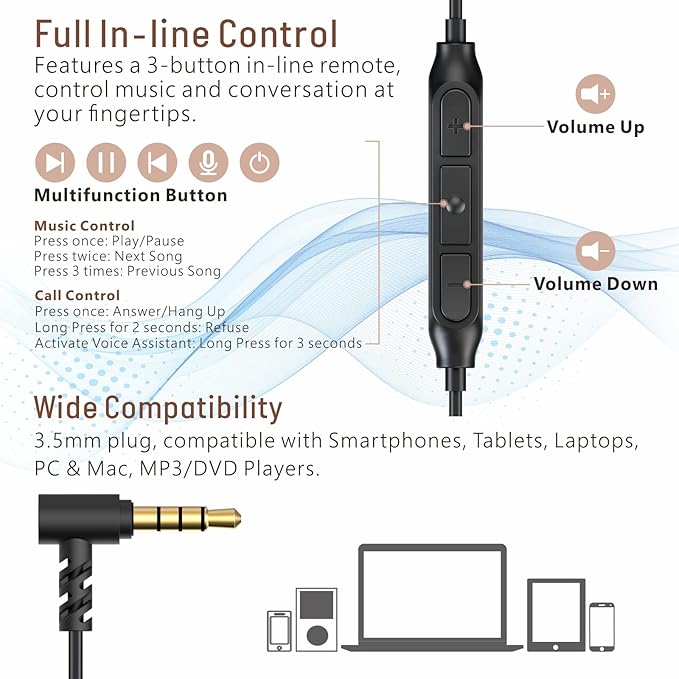 Full In-line Control
Features a 3-button in-line remote, control music and conversation at your fingertips.

Multifunction Button

Music Control
Press once: Play/Pause
Press twice: Next Song
Press 3 times: Previous Song

Call Control
Press once: Answer/Hang Up
Long Press for 2 seconds: Refuse
Activate Voice Assistant: Long Press for 3 seconds

Volume Up

Volume Down

Wide Compatibility
3.5mm plug, compatible with Smartphones, Tablets, Laptops, PC & Mac, MP3/DVD Players.