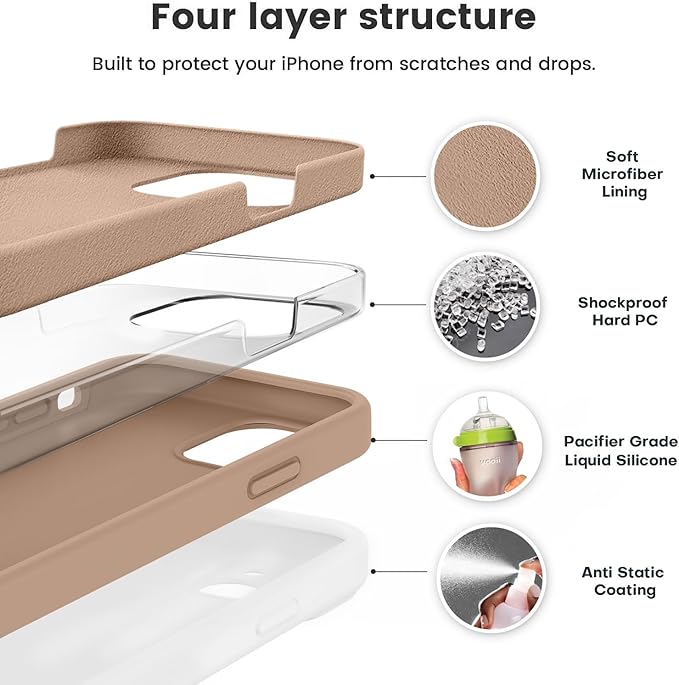 Four layer structure

Built to protect your iPhone from scratches and drops.

Soft Microfiber Lining

Shockproof Hard PC

Pacifier Grade Liquid Silicone

Anti Static Coating