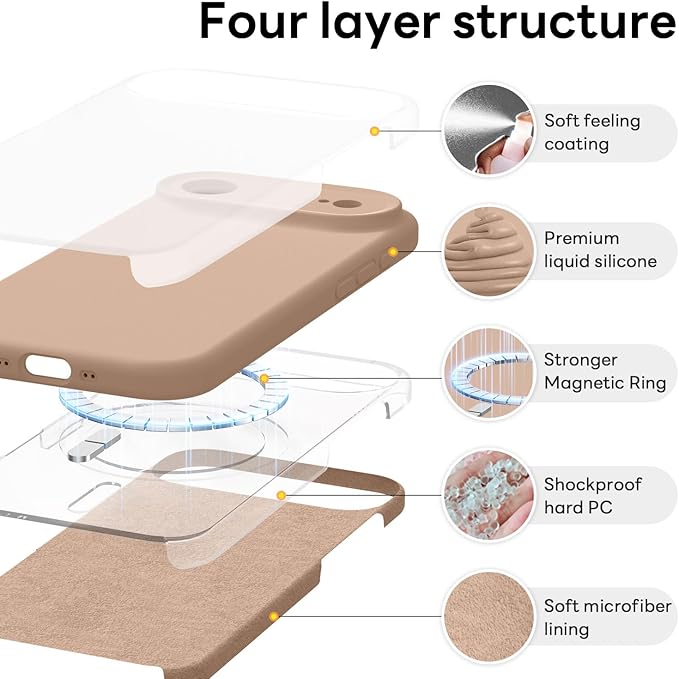 Four layer structure

Soft feeling coating

Premium liquid silicone

Stronger Magnetic Ring

Shockproof hard PC

Soft microfiber lining