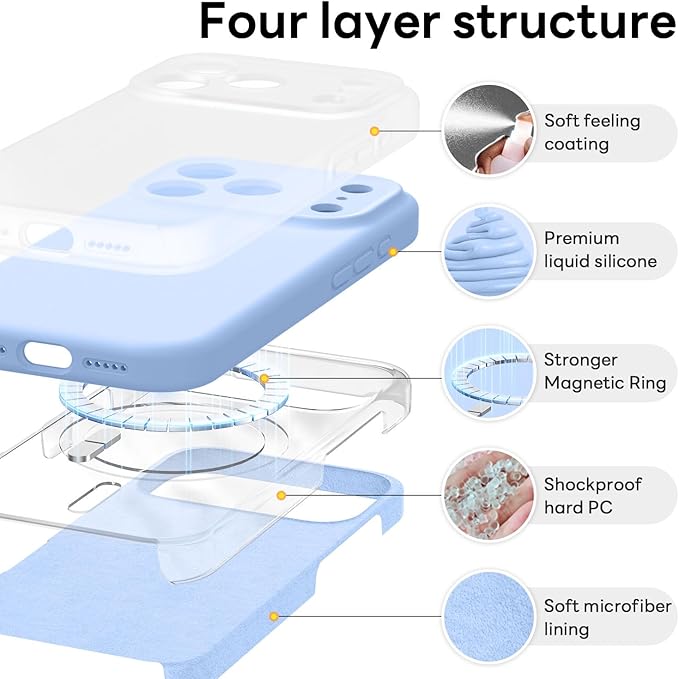 Four layer structure

Soft feeling coating

Premium liquid silicone

Stronger Magnetic Ring

Shockproof hard PC

Soft microfiber lining