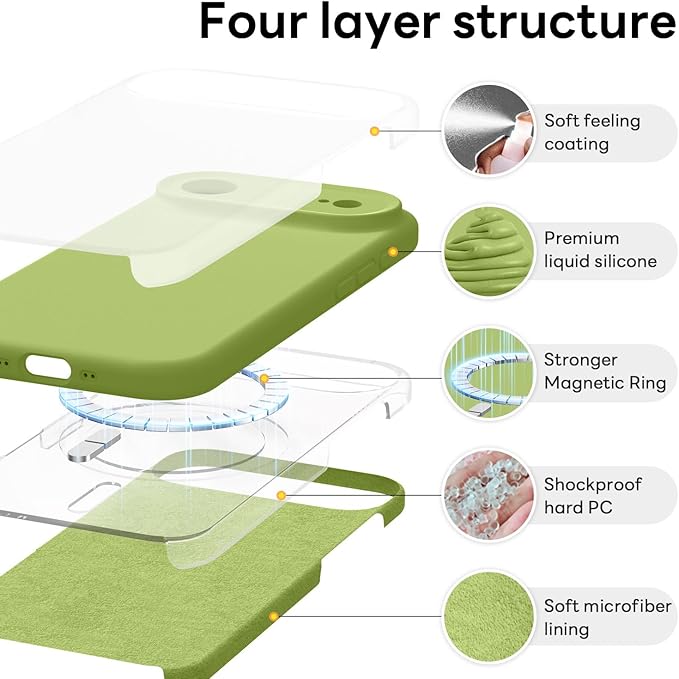 Four layer structure

Soft feeling coating

Premium liquid silicone

Stronger Magnetic Ring

Shockproof hard PC

Soft microfiber lining