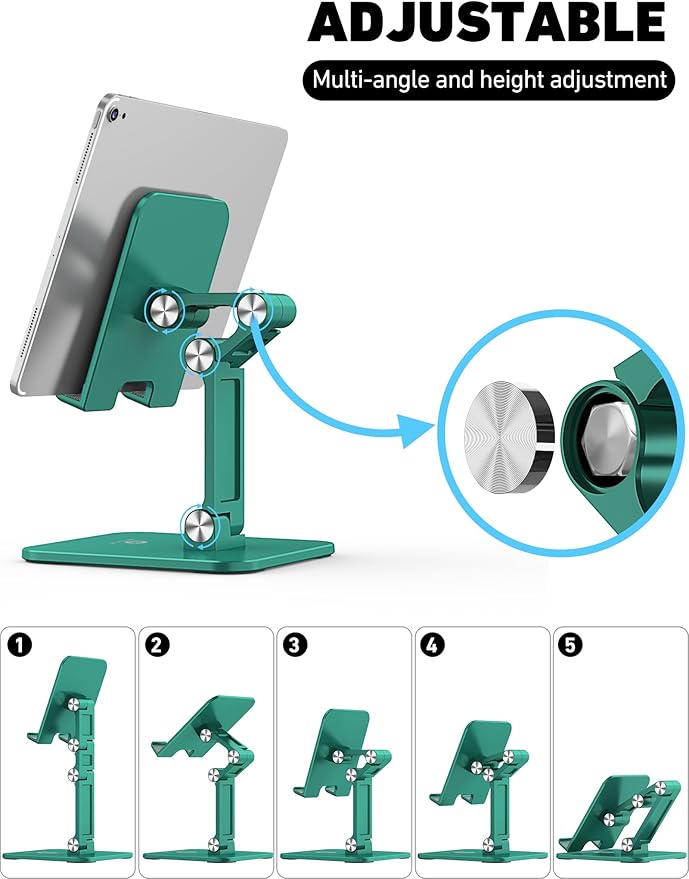 ADJUSTABLE

Multi-angle and height adjustment

1

2

3

4

5