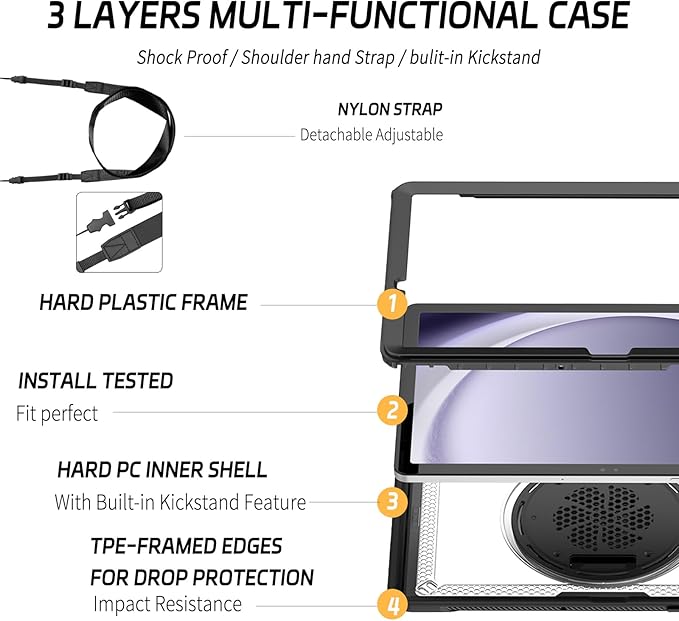 3 LAYERS MULTI-FUNCTIONAL CASE

Shock Proof / Shoulder hand Strap / bulit-in Kickstand

NYLON STRAP
Detachable Adjustable

HARD PLASTIC FRAME

1

INSTALL TESTED
Fit perfect

2

HARD PC INNER SHELL
With Built-in Kickstand Feature

3

TPE-FRAMED EDGES
FOR DROP PROTECTION
Impact Resistance

4