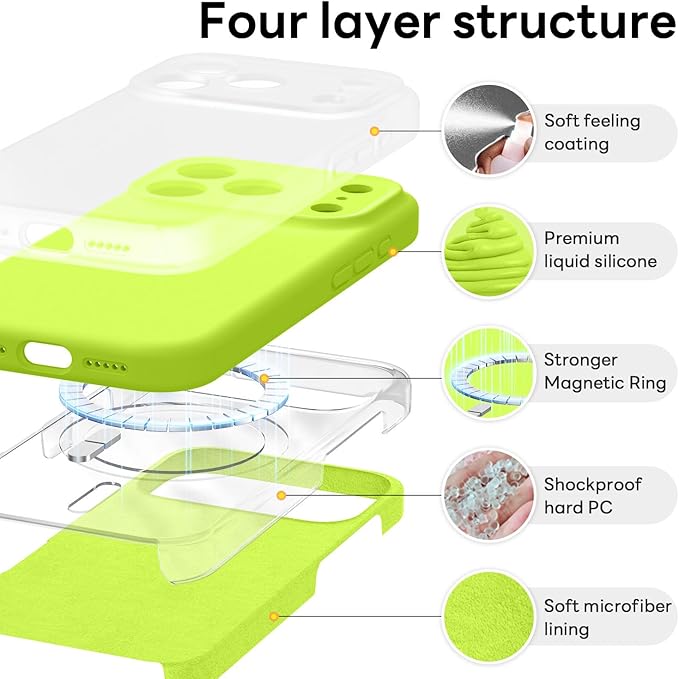 Four layer structure

Soft feeling coating

Premium liquid silicone

Stronger Magnetic Ring

Shockproof hard PC

Soft microfiber lining