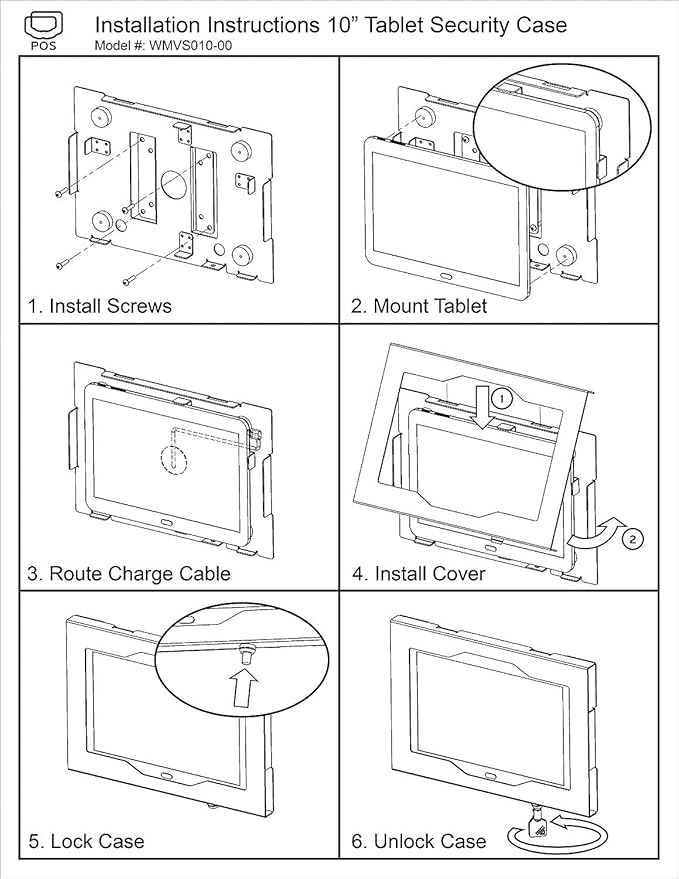 POS

Installation Instructions 10” Tablet Security Case

Model #: WMVS010-00

1. Install Screws

2. Mount Tablet

3. Route Charge Cable

1

2

4. Install Cover

5. Lock Case

6. Unlock Case