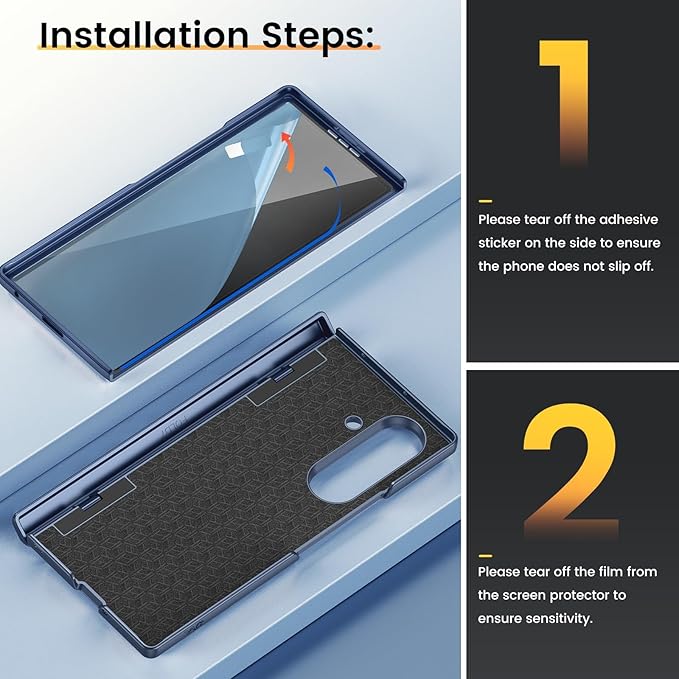 Installation Steps:

1

Please tear off the adhesive sticker on the side to ensure the phone does not slip off.

2

Please tear off the film from the screen protector to ensure sensitivity.