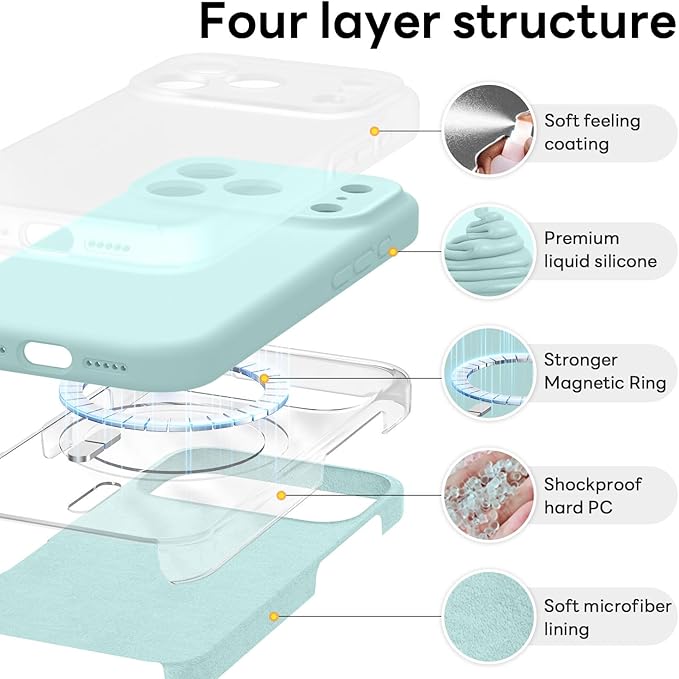 Four layer structure

Soft feeling coating

Premium liquid silicone

Stronger Magnetic Ring

Shockproof hard PC

Soft microfiber lining