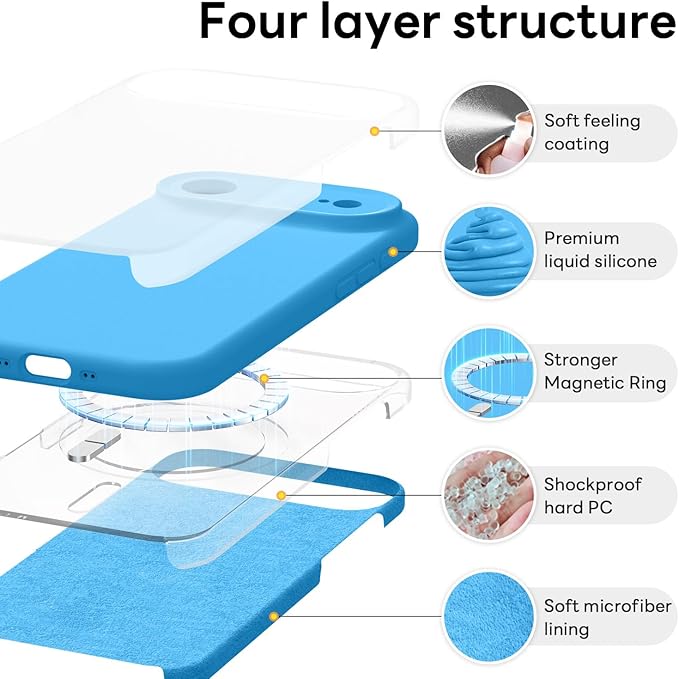 Four layer structure

Soft feeling coating

Premium liquid silicone

Stronger Magnetic Ring

Shockproof hard PC

Soft microfiber lining