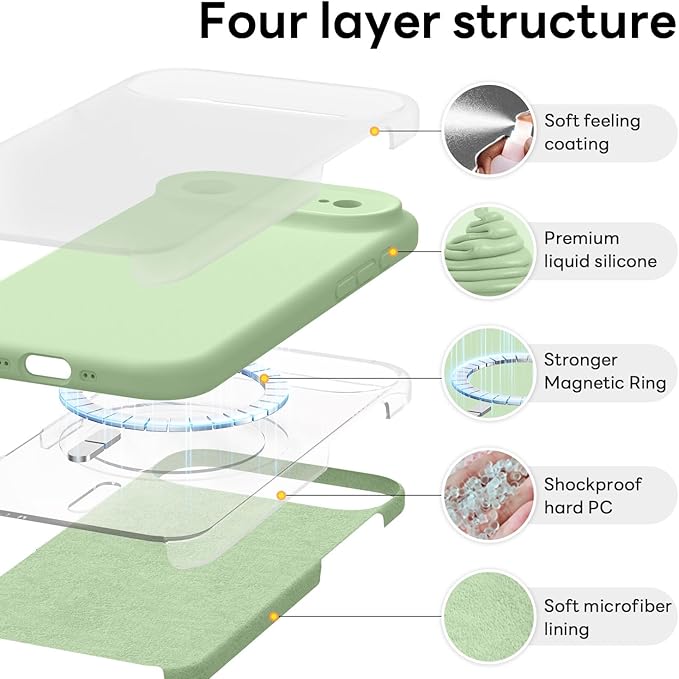 Four layer structure

Soft feeling coating

Premium liquid silicone

Stronger Magnetic Ring

Shockproof hard PC

Soft microfiber lining